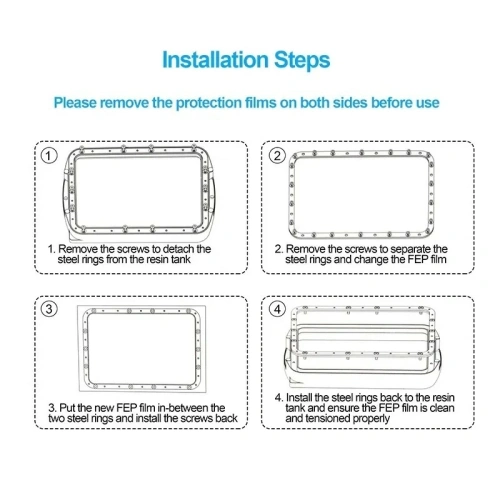 Installation Steps

Please remove the protection films on both sides before use

①

1. Remove the screws to detach the steel rings from the resin tank

②

2. Remove the screws to separate the steel rings and change the FEP film

③

3. Put the new FEP film in-between the two steel rings and install the screws back

④

4. Install the steel rings back to the resin tank and ensure the FEP film is clean and tensioned properly